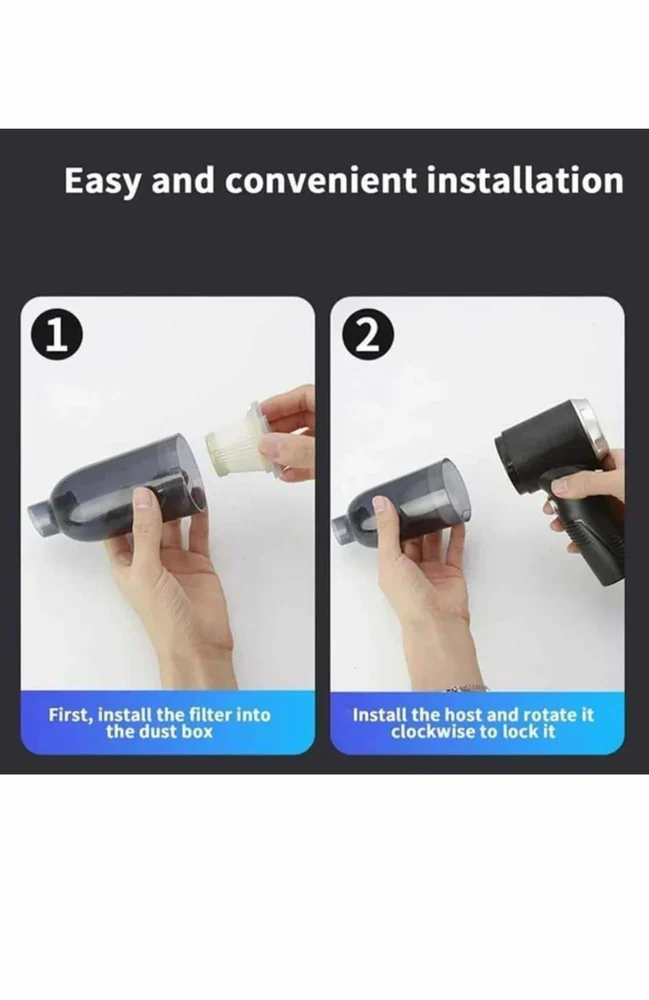 Easy and convenient installation

1

First, install the filter into the dust box

2

Install the host and rotate it clockwise to lock it