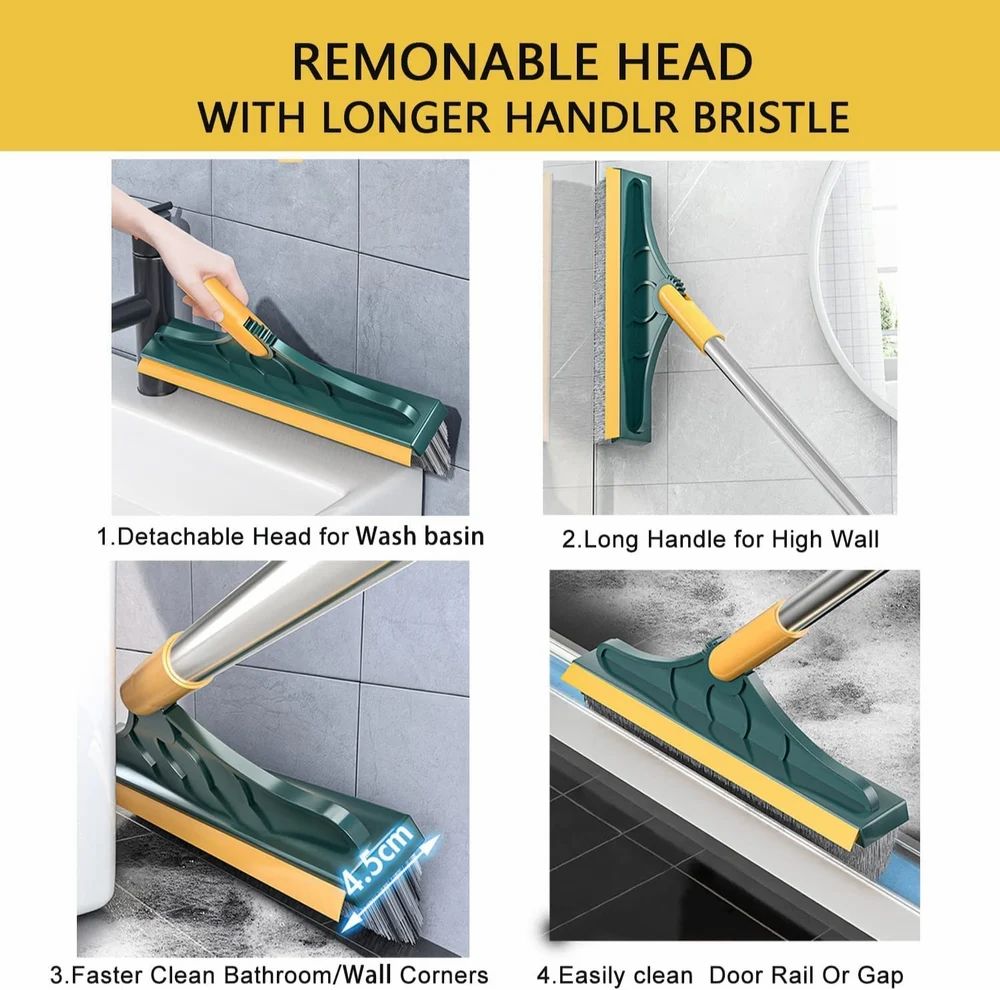 REMONABLE HEAD
WITH LONGER HANDLR BRISTLE

1.Detachable Head for Wash basin

2.Long Handle for High Wall

4.5cm

3.Faster Clean Bathroom/Wall Corners

4.Easily clean Door Rail Or Gap