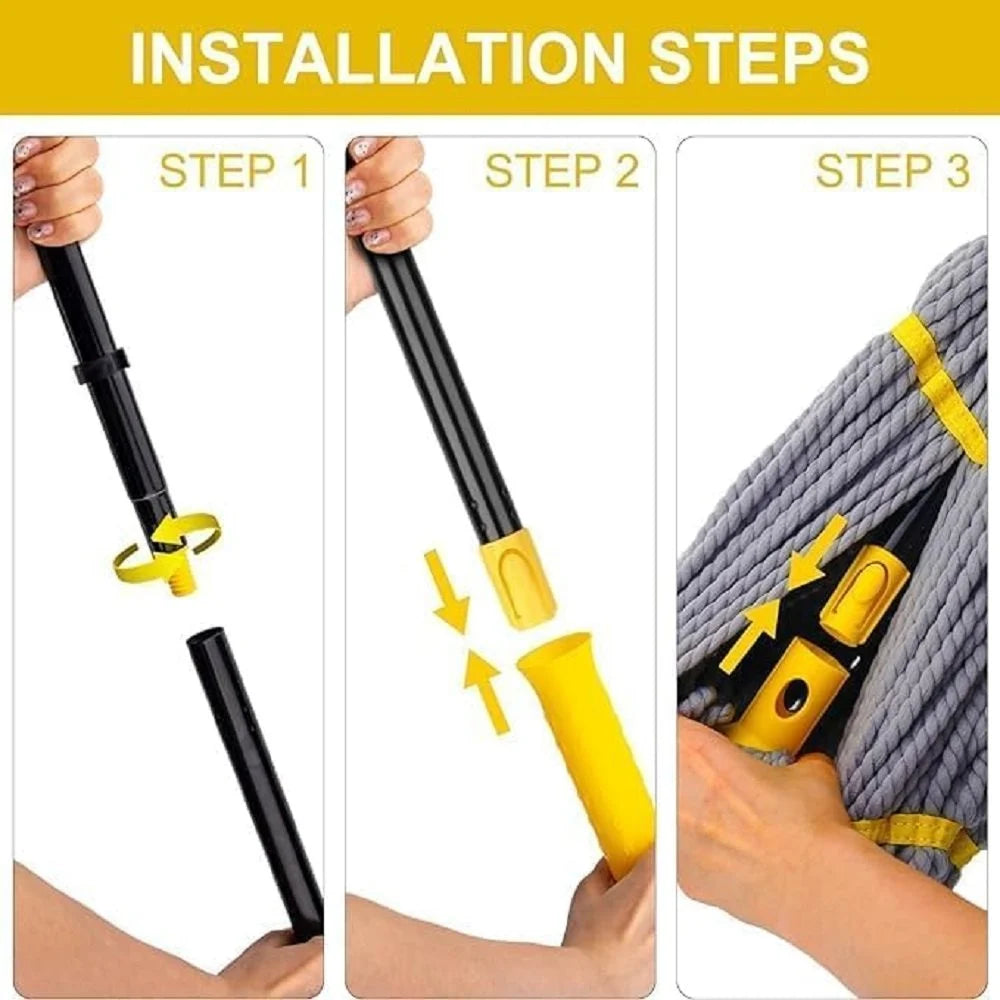 INSTALLATION STEPS

STEP 1

STEP 2

STEP 3