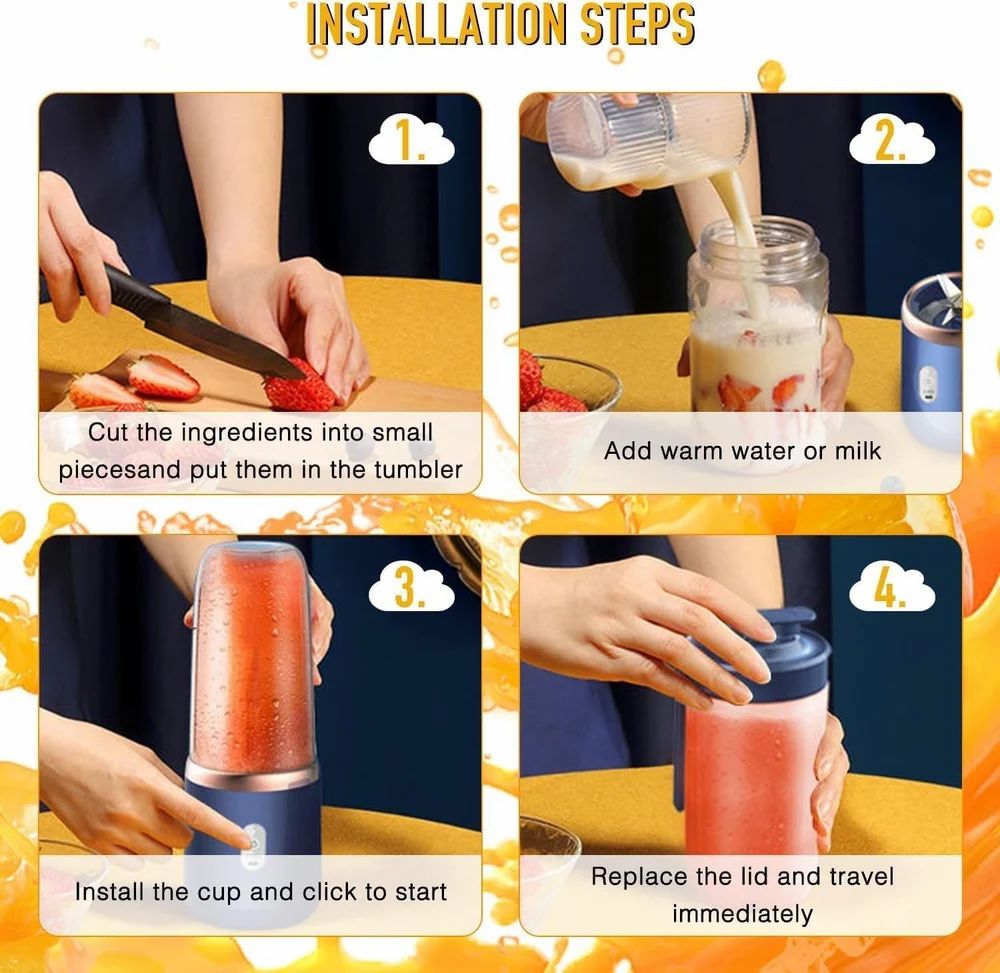 INSTALLATION STEPS

1.

Cut the ingredients into small piecesand put them in the tumbler

2.

Add warm water or milk

3.

Install the cup and click to start

4.

Replace the lid and travel immediately